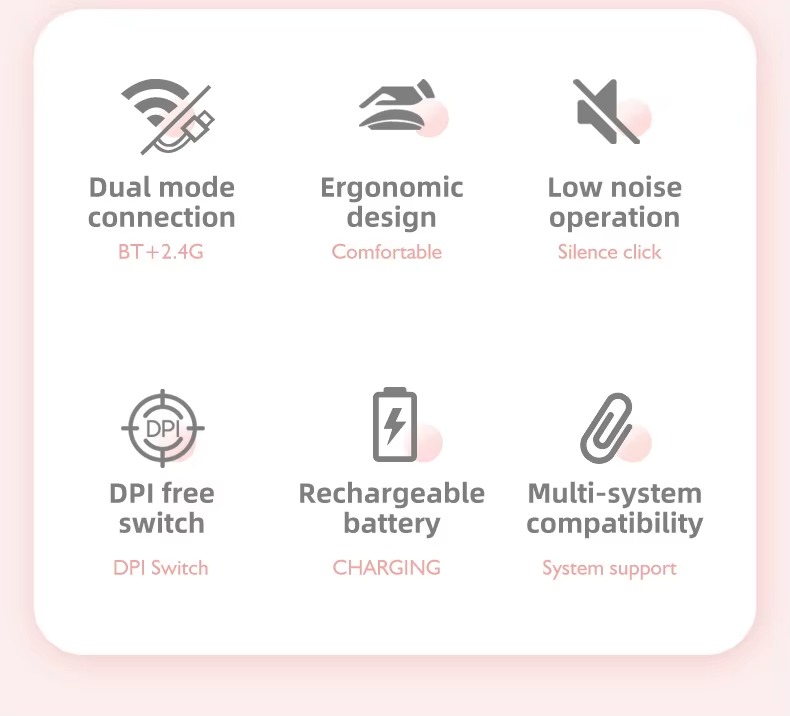 Dual mode connection
BT+2.4G

Ergonomic design
Comfortable

Low noise operation
Silence click

DPI

DPI free switch
DPI Switch

Rechargeable battery
CHARGING

Multi-system compatibility
System support